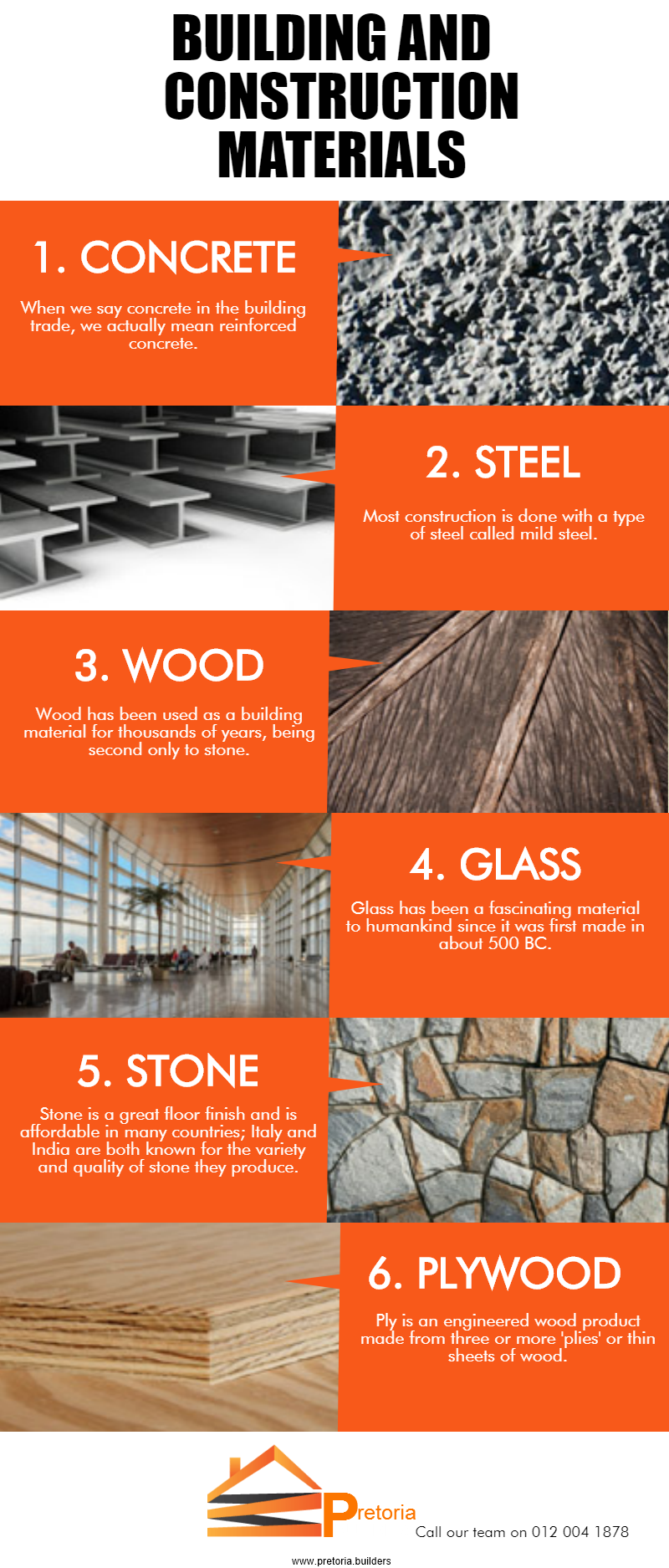 BUILDING AND CONSTRUCTION MATERIALS

1. CONCRETE

When we say concrete in the building trade, we actually mean reinforced concrete.

2. STEEL

Most construction is done with a type of steel called mild steel.

3. WOOD

Wood has been used as a building material for thousands of years, being second only to stone.

4. GLASS

Glass has been a fascinating material to humankind since it was first made in about 500 BC.

5. STONE

Stone is a great floor finish and is affordable in many countries; Italy and India are both known for the variety and quality of stone they produce.

6. PLYWOOD

Ply is an engineered wood product made from three or more 'plies' or thin sheets of wood.

Pretoria

Call our team on 012 004 1878

www.pretoria.builders